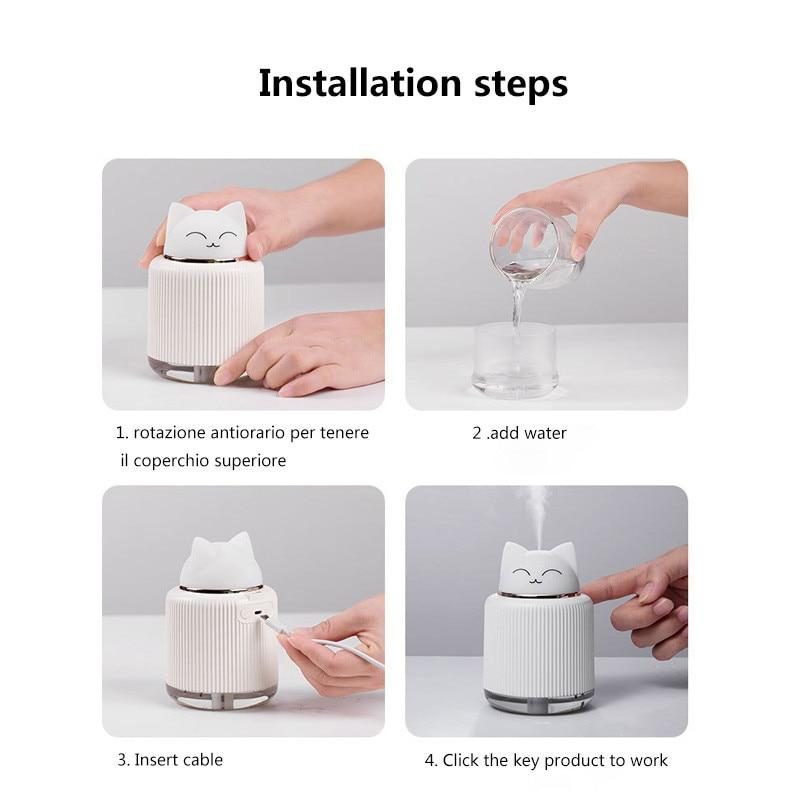 Installation steps

1. rotazione antiorario per tenere il coperchio superiore

2 .add water

3. Insert cable

4. Click the key product to work